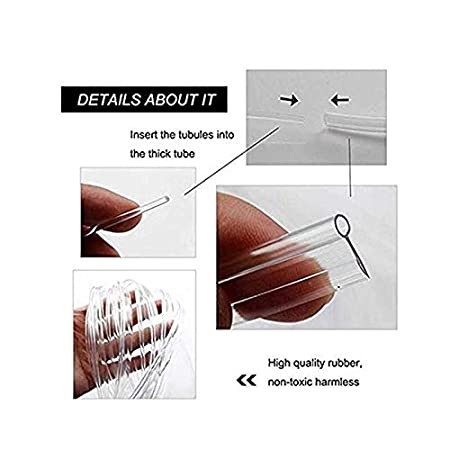 DETAILS ABOUT IT

Insert the tubules into the thick tube

High quality rubber, non-toxic harmless